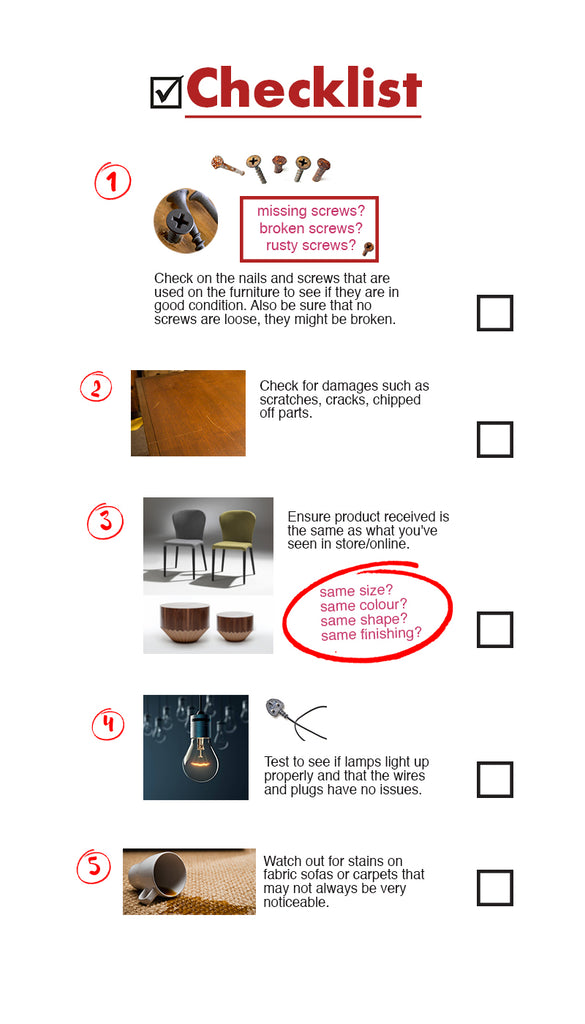 Checklist

1

missing screws?
broken screws?
rusty screws?

Check on the nails and screws that are used on the furniture to see if they are in good condition. Also be sure that no screws are loose, they might be broken.

2

Check for damages such as scratches, cracks, chipped off parts.

3

Ensure product received is the same as what you've seen in store/online.

same size?
same colour?
same shape?
same finishing?

4

Test to see if lamps light up properly and that the wires and plugs have no issues.

5

Watch out for stains on fabric sofas or carpets that may not always be very noticeable.